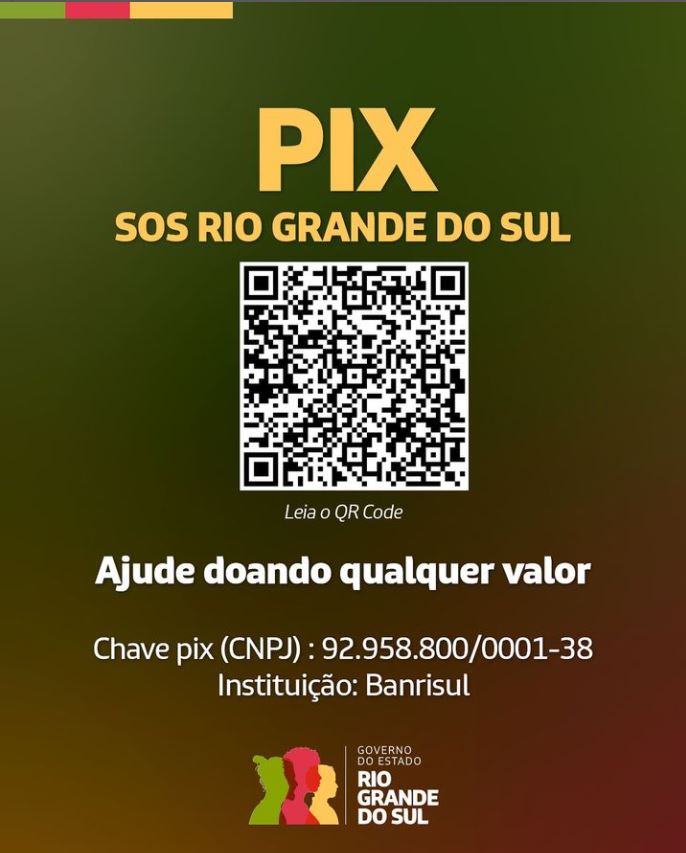 PIX
SOS RIO GRANDE DO SUL

Leia o QR Code

Ajude doando qualquer valor

Chave pix (CNPJ) : 92.958.800/0001-38
Instituição: Banrisul

GOVERNO
DO ESTADO
RIO
GRANDE
DO SUL